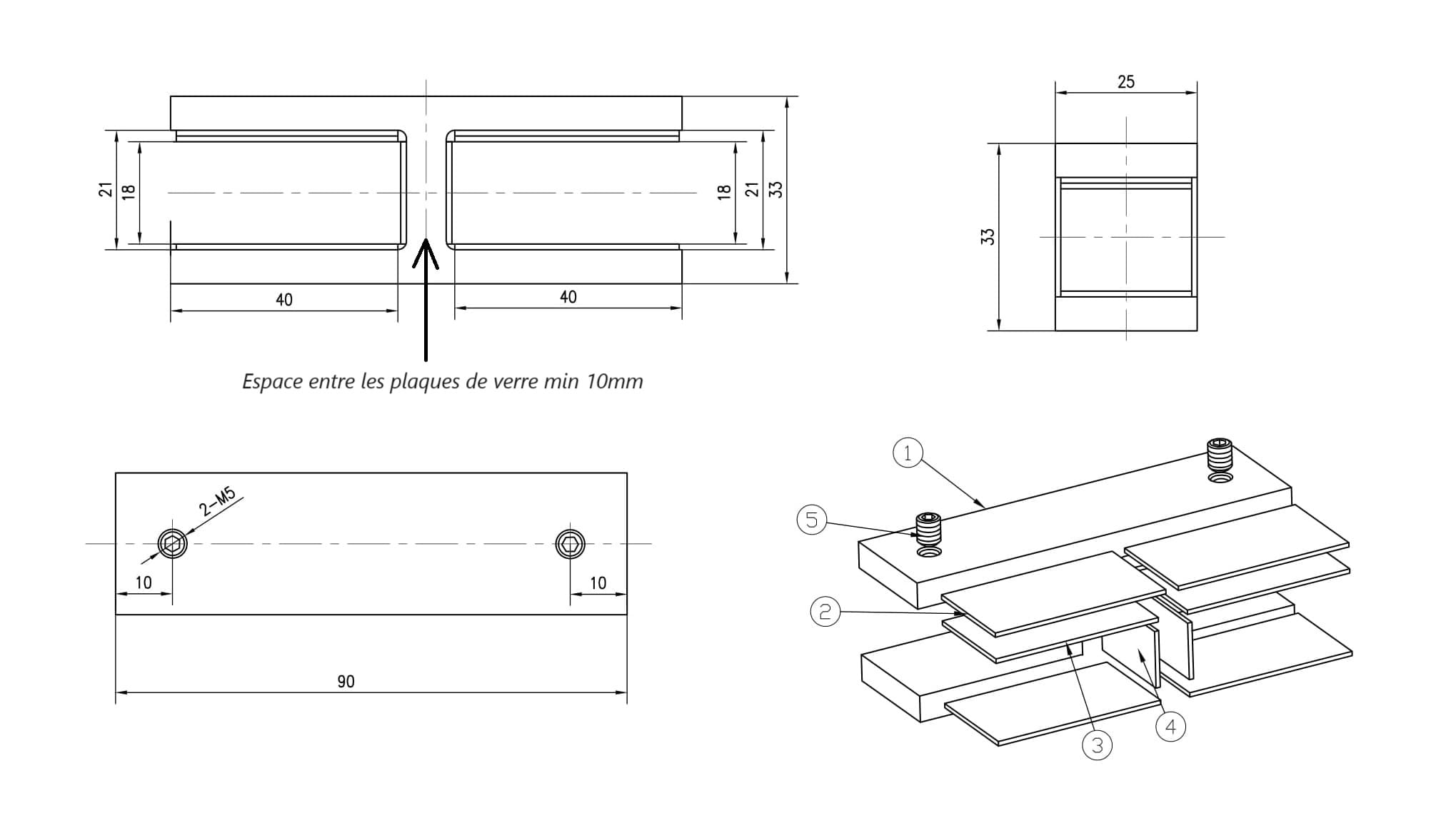 21
18
18
21
33
40
40
Espace entre les plaques de verre min 10mm

25
33

2-M5
10
10
90

1
5
2
3
4